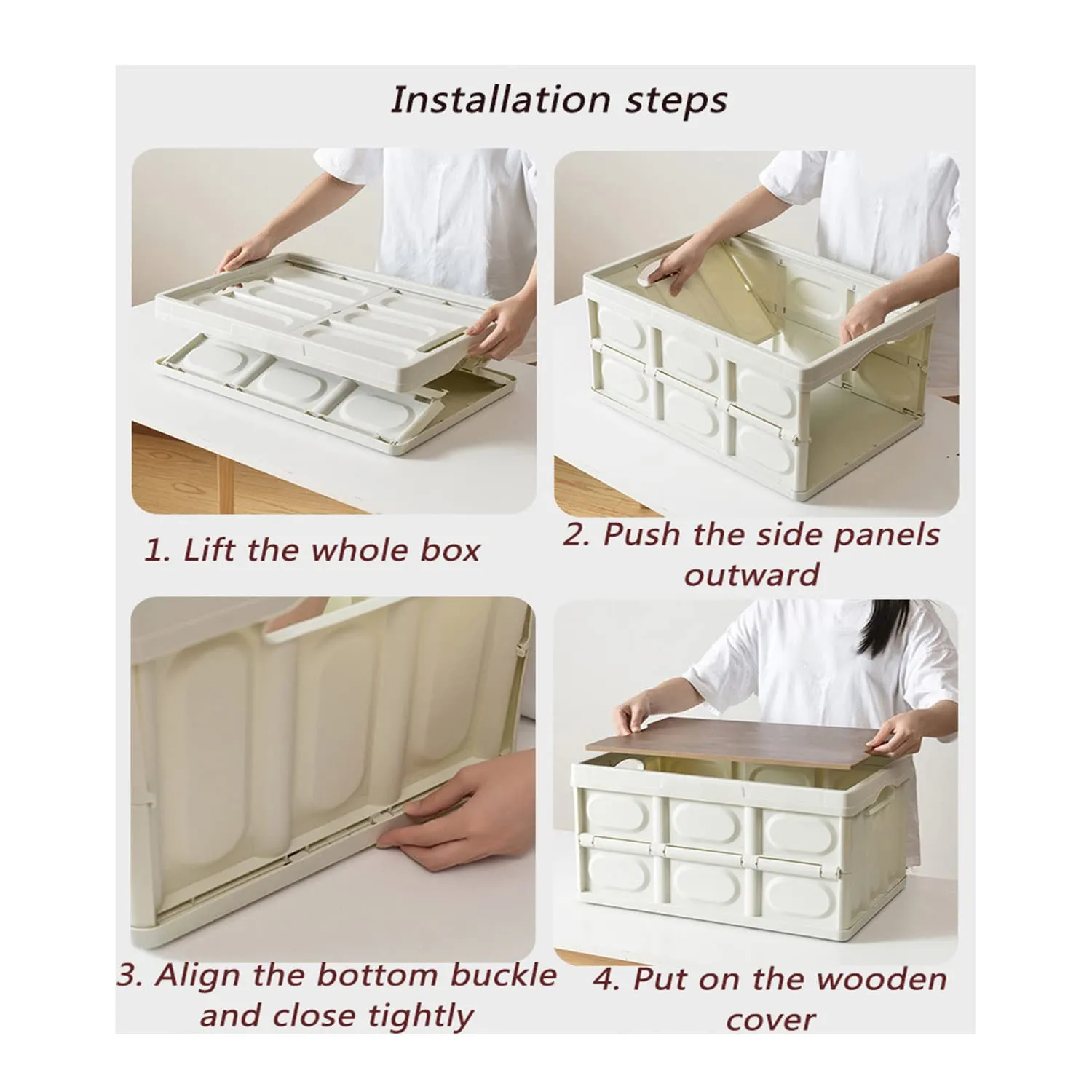 Installation steps

1. Lift the whole box

2. Push the side panels outward

3. Align the bottom buckle and close tightly

4. Put on the wooden cover